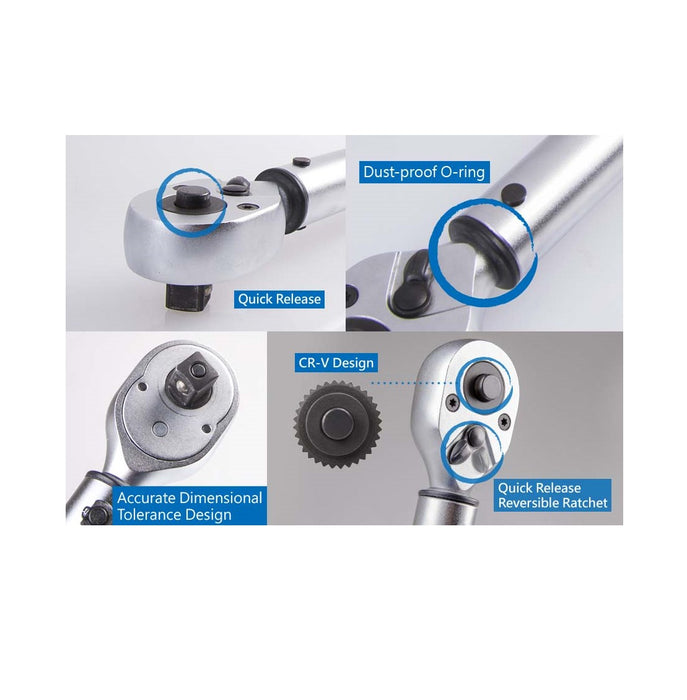 Quick Release

Dust-proof O-ring

Accurate Dimensional Tolerance Design

CR-V Design

Quick Release Reversible Ratchet