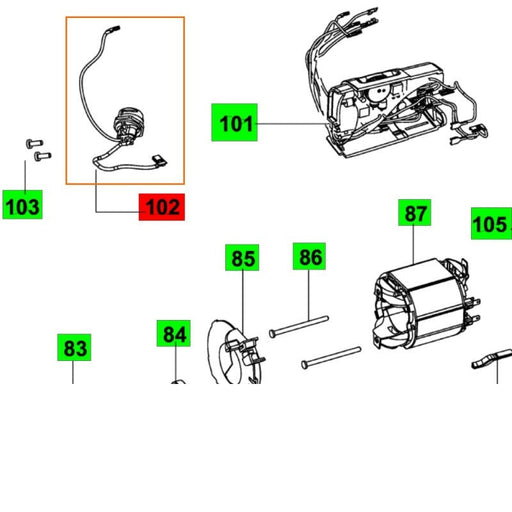 101

103

102

87

105

85

86

84

83