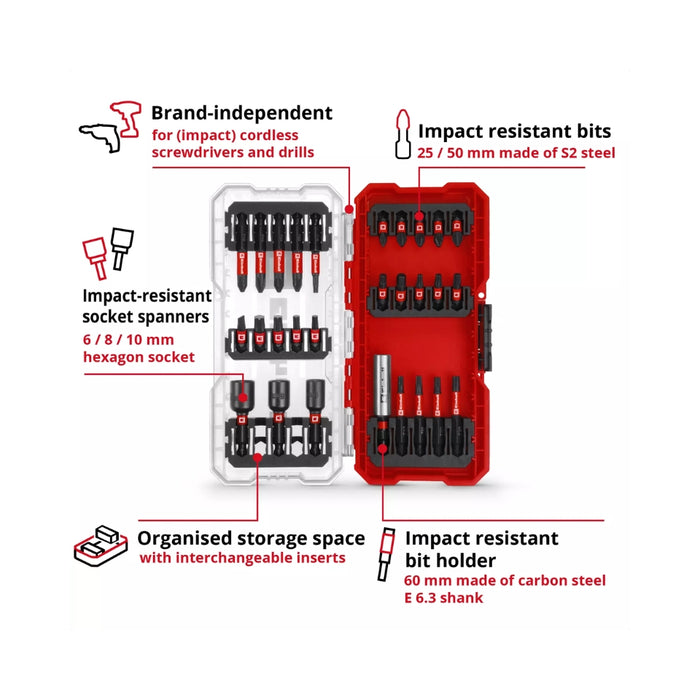 Brand-independent
for (impact) cordless screwdrivers and drills

Impact resistant bits
25 / 50 mm made of S2 steel

Impact-resistant socket spanners
6 / 8 / 10 mm hexagon socket

Organised storage space
with interchangeable inserts

Impact resistant bit holder
60 mm made of carbon steel
E 6.3 shank