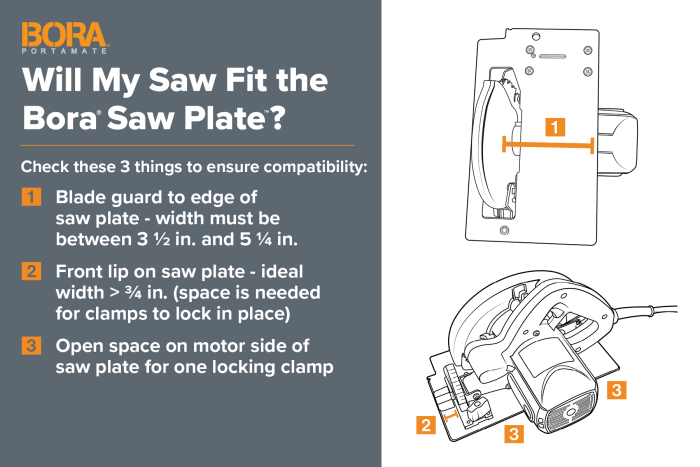 BORA
PORTAMATE

Will My Saw Fit the Bora® Saw Plate™?

Check these 3 things to ensure compatibility:

1 Blade guard to edge of saw plate - width must be between 3 ½ in. and 5 ¼ in.

2 Front lip on saw plate - ideal width > ¾ in. (space is needed for clamps to lock in place)

3 Open space on motor side of saw plate for one locking clamp

1

3

2

3