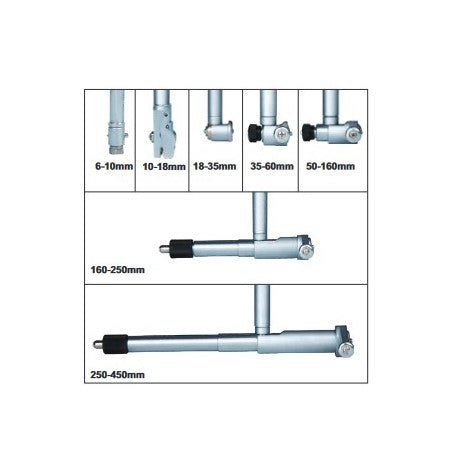 6-10mm

10-18mm

18-35mm

35-60mm

50-160mm

160-250mm

250-450mm