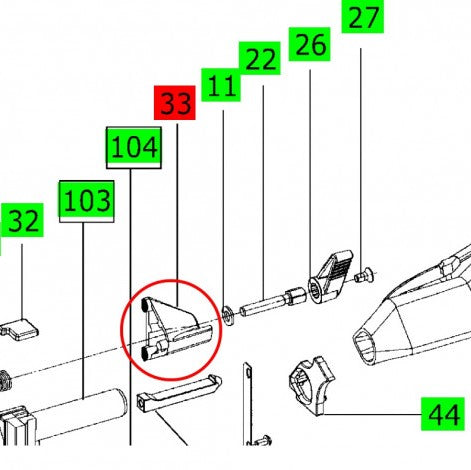 27
26
22
11
33
104
103
32
44